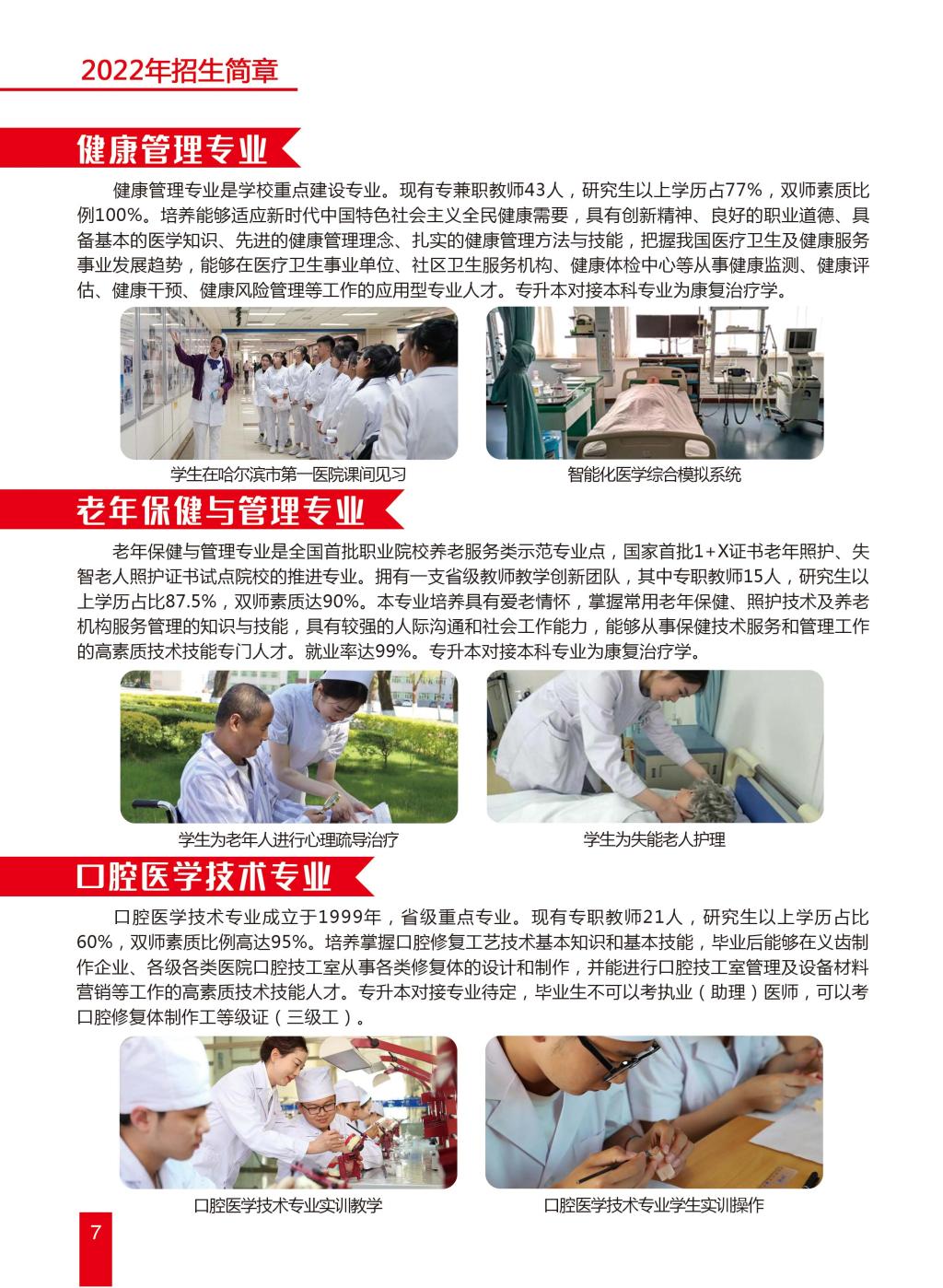 2022年招生简章

健康管理专业

健康管理专业是学校重点建设专业。现有专兼职教师43人，研究生以上学历占77%，双师素质比例100%。培养能够适应新时代中国特色社会主义全民健康需要，具有创新精神、良好的职业道德、具备基本的医学知识、先进的健康管理理念、扎实的健康管理方法与技能，把握我国医疗卫生及健康服务事业发展趋势，能够在医疗卫生事业单位、社区卫生服务机构、健康体检中心等从事健康监测、健康评估、健康干预、健康风险管理等工作的应用型专业人才。专升本对接本科专业为康复治疗学。

学生在哈尔滨市第一医院课间见习

智能化医学综合模拟系统

老年保健与管理专业

老年保健与管理专业是全国首批职业院校养老服务类示范专业点，国家首批1+X证书老年照护、失智老人照护证书试点院校的推进专业。拥有一支省级教师教学创新团队，其中专职教师15人，研究生以上学历占比87.5%，双师素质达90%。本专业培养具有爱老情怀，掌握常用老年保健、照护技术及养老机构服务管理的知识与技能，具有较强的人际沟通和社会工作能力，能够从事保健技术服务和管理工作的高素质技术技能专门人才。就业率达99%。专升本对接本科专业为康复治疗学。

学生为老年人进行心理疏导治疗

学生为失能老人护理

口腔医学技术专业

口腔医学技术专业成立于1999年，省级重点专业。现有专职教师21人，研究生以上学历占比60%，双师素质比例高达95%。培养掌握口腔修复工艺技术基本知识和基本技能，毕业后能够在义齿制作企业、各级各类医院口腔技工室从事各类修复体的设计和制作，并能进行口腔技工室管理及设备材料营销等工作的高素质技术技能人才。专升本对接专业待定，毕业生不可以考执业（助理）医师，可以考口腔修复体制作工等级证（三级工）。

口腔医学技术专业实训教学

口腔医学技术专业学生实训操作

7