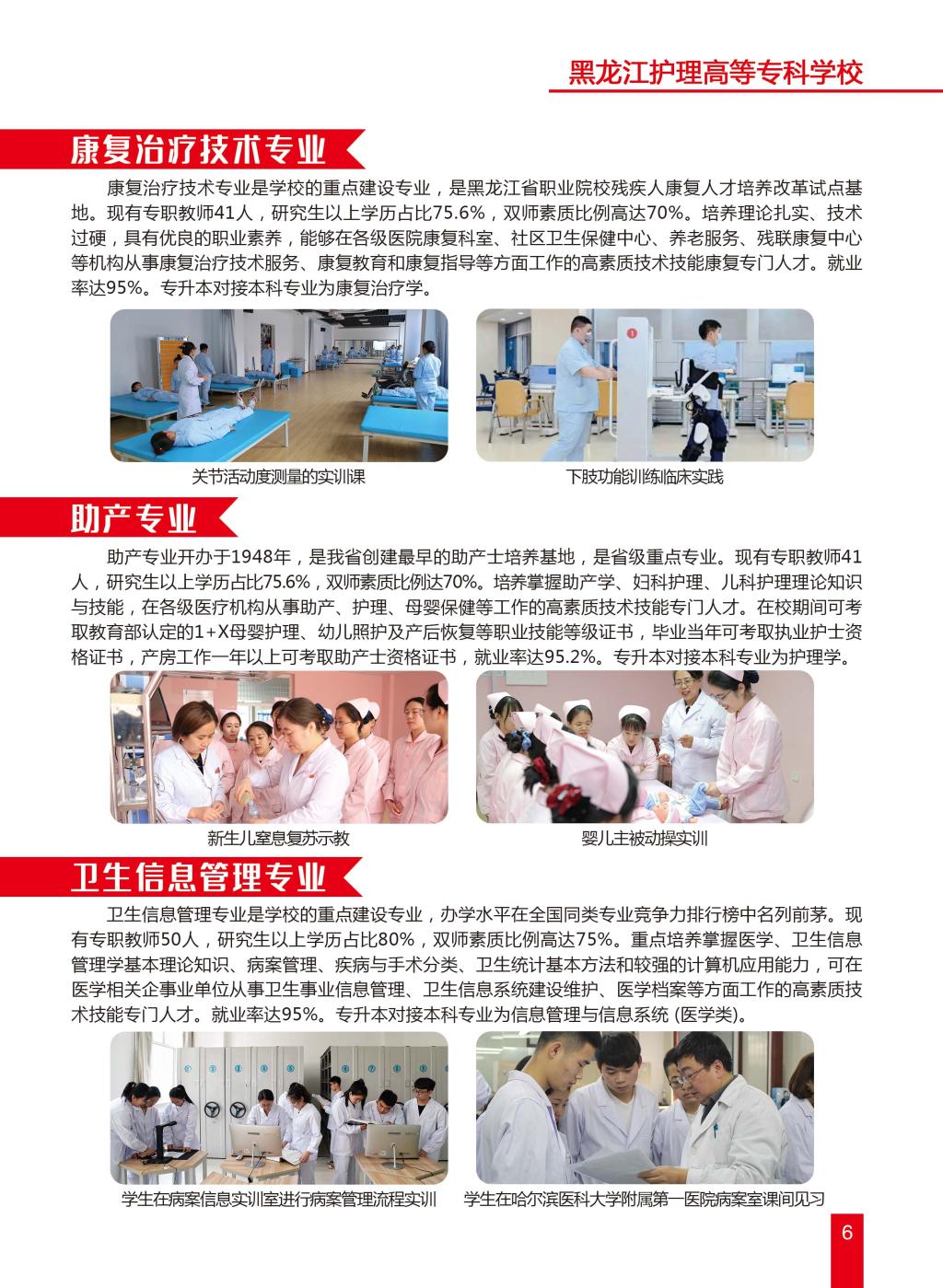 黑龙江护理高等专科学校

康复治疗技术专业

康复治疗技术专业是学校的重点建设专业，是黑龙江省职业院校残疾人康复人才培养改革试点基地。现有专职教师41人，研究生以上学历占比75.6%，双师素质比例高达70%。培养理论扎实、技术过硬，具有优良的职业素养，能够在各级医院康复科室、社区卫生保健中心、养老服务、残联康复中心等机构从事康复治疗技术服务、康复教育和康复指导等方面工作的高素质技术技能康复专门人才。就业率达95%。专升本对接本科专业为康复治疗学。

关节活动度测量的实训课

下肢功能训练临床实践

助产专业

助产专业开办于1948年，是我省创建最早的助产士培养基地，是省级重点专业。现有专职教师41人，研究生以上学历占比75.6%，双师素质比例达70%。培养掌握助产学、妇科护理、儿科护理理论知识与技能，在各级医疗机构从事助产、护理、母婴保健等工作的高素质技术技能专门人才。在校期间可考取教育部认定的1+X母婴护理、幼儿照护及产后恢复等职业技能等级证书，毕业当年可考取执业护士资格证书，产房工作一年以上可考取助产士资格证书，就业率达95.2%。专升本对接本科专业为护理学。

新生儿窒息复苏示教

婴儿主被动操实训

卫生信息管理专业

卫生信息管理专业是学校的重点建设专业，办学水平在全国同类专业竞争力排行榜中名列前茅。现有专职教师50人，研究生以上学历占比80%，双师素质比例高达75%。重点培养掌握医学、卫生信息管理学基本理论知识、病案管理、疾病与手术分类、卫生统计基本方法和较强的计算机应用能力，可在医学相关企事业单位从事卫生事业信息管理、卫生信息系统建设维护、医学档案等方面工作的高素质技术技能专门人才。就业率达95%。专升本对接本科专业为信息管理与信息系统 (医学类)。

学生在病案信息实训室进行病案管理流程实训

学生在哈尔滨医科大学附属第一医院病案室课间见习

6