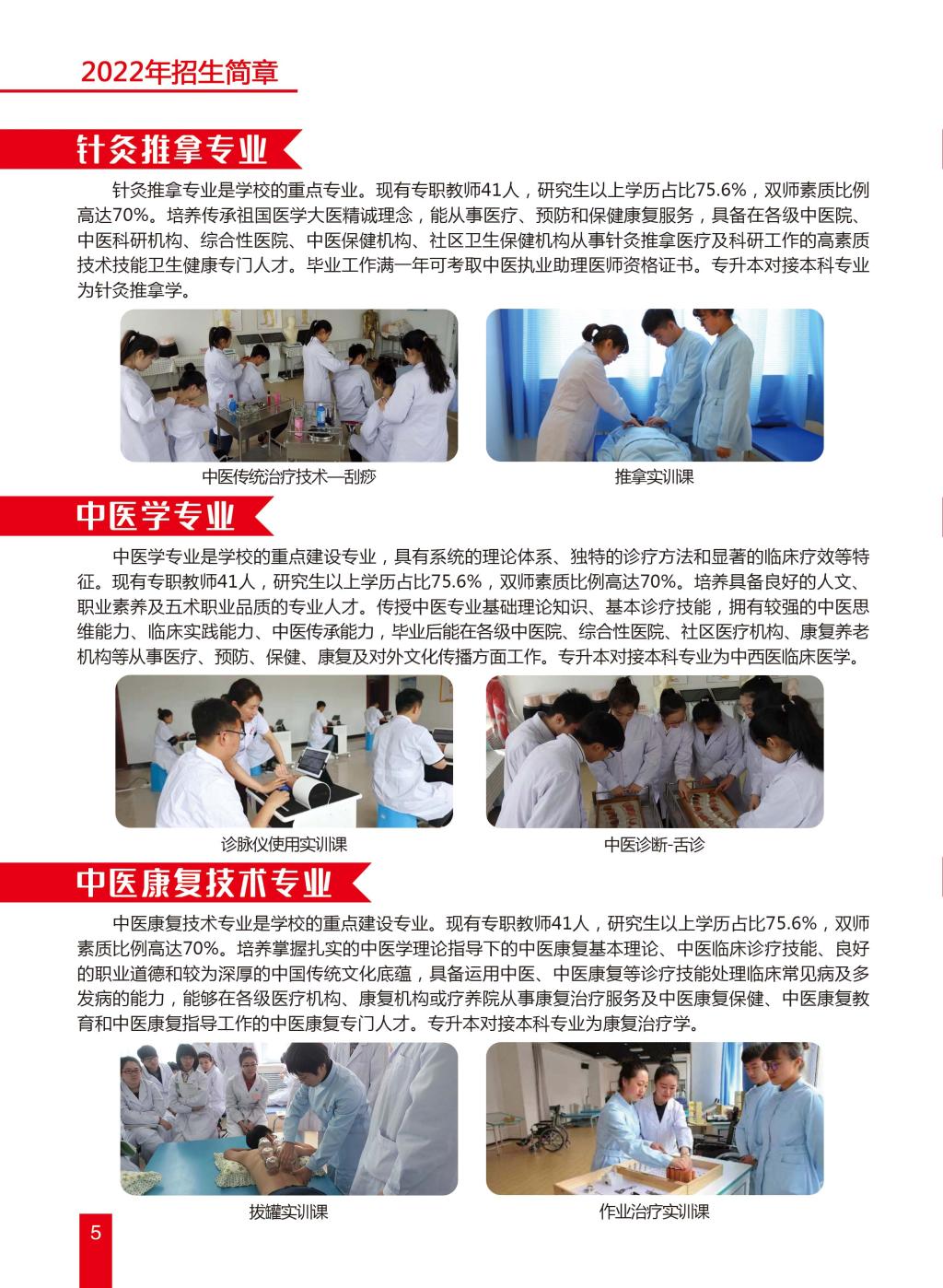 2022年招生简章

针灸推拿专业

针灸推拿专业是学校的重点专业。现有专职教师41人，研究生以上学历占比75.6%，双师素质比例高达70%。培养传承祖国医学大医精诚理念，能从事医疗、预防和保健康复服务，具备在各级中医院、中医科研机构、综合性医院、中医保健机构、社区卫生保健机构从事针灸推拿医疗及科研工作的高素质技术技能卫生健康专门人才。毕业工作满一年可考取中医执业助理医师资格证书。专升本对接本科专业为针灸推拿学。

中医传统治疗技术—刮痧

推拿实训课

中医学专业

中医学专业是学校的重点建设专业，具有系统的理论体系、独特的诊疗方法和显著的临床疗效等特征。现有专职教师41人，研究生以上学历占比75.6%，双师素质比例高达70%。培养具备良好的人文、职业素养及五术职业品质的专业人才。传授中医专业基础理论知识、基本诊疗技能，拥有较强的中医思维能力、临床实践能力、中医传承能力，毕业后能在各级中医院、综合性医院、社区医疗机构、康复养老机构等从事医疗、预防、保健、康复及对外文化传播方面工作。专升本对接本科专业为中西医临床医学。

诊脉仪使用实训课

中医诊断-舌诊

中医康复技术专业

中医康复技术专业是学校的重点建设专业。现有专职教师41人，研究生以上学历占比75.6%，双师素质比例高达70%。培养掌握扎实的中医学理论指导下的中医康复基本理论、中医临床诊疗技能、良好的职业道德和较为深厚的中国传统文化底蕴，具备运用中医、中医康复等诊疗技能处理临床常见病及多发病的能力，能够在各级医疗机构、康复机构或疗养院从事康复治疗服务及中医康复保健、中医康复教育和中医康复指导工作的中医康复专门人才。专升本对接本科专业为康复治疗学。

拔罐实训课

作业治疗实训课

5